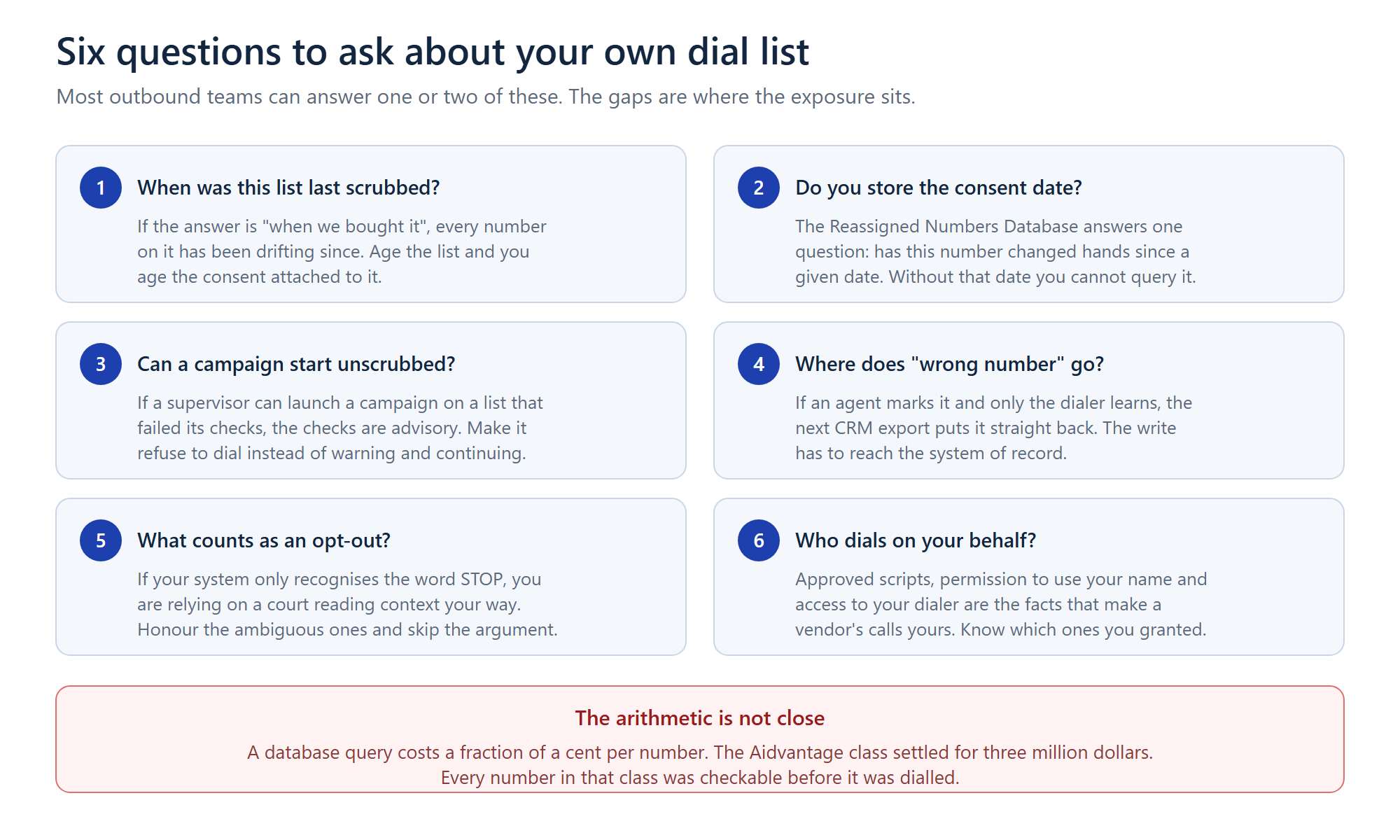 Six questions to ask about your own dial list

Most outbound teams can answer one or two of these. The gaps are where the exposure sits.

1

When was this list last scrubbed?

If the answer is "when we bought it", every number on it has been drifting since. Age the list and you age the consent attached to it.

2

Do you store the consent date?

The Reassigned Numbers Database answers one question: has this number changed hands since a given date. Without that date you cannot query it.

3

Can a campaign start unscrubbed?

If a supervisor can launch a campaign on a list that failed its checks, the checks are advisory. Make it refuse to dial instead of warning and continuing.

4

Where does "wrong number" go?

If an agent marks it and only the dialer learns, the next CRM export puts it straight back. The write has to reach the system of record.

5

What counts as an opt-out?

If your system only recognises the word STOP, you are relying on a court reading context your way. Honour the ambiguous ones and skip the argument.

6

Who dials on your behalf?

Approved scripts, permission to use your name and access to your dialer are the facts that make a vendor's calls yours. Know which ones you granted.

The arithmetic is not close

A database query costs a fraction of a cent per number. The Aidvantage class settled for three million dollars. Every number in that class was checkable before it was dialled.